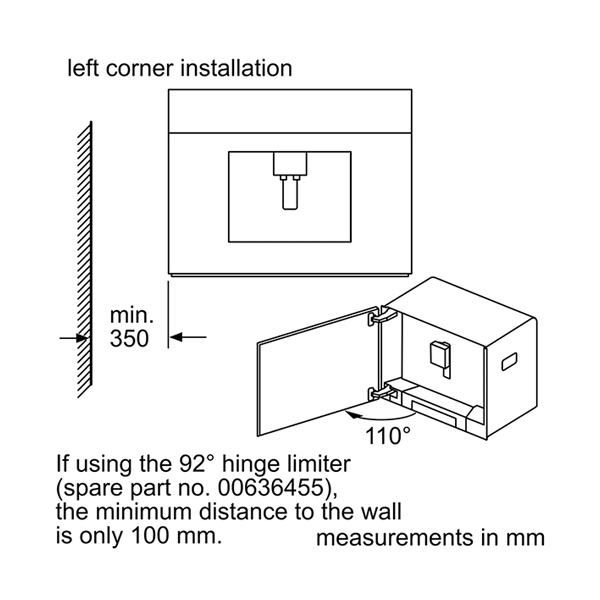 left corner installation

min.
350

110°

If using the 92° hinge limiter
(spare part no. 00636455),
the minimum distance to the wall
is only 100 mm.

measurements in mm